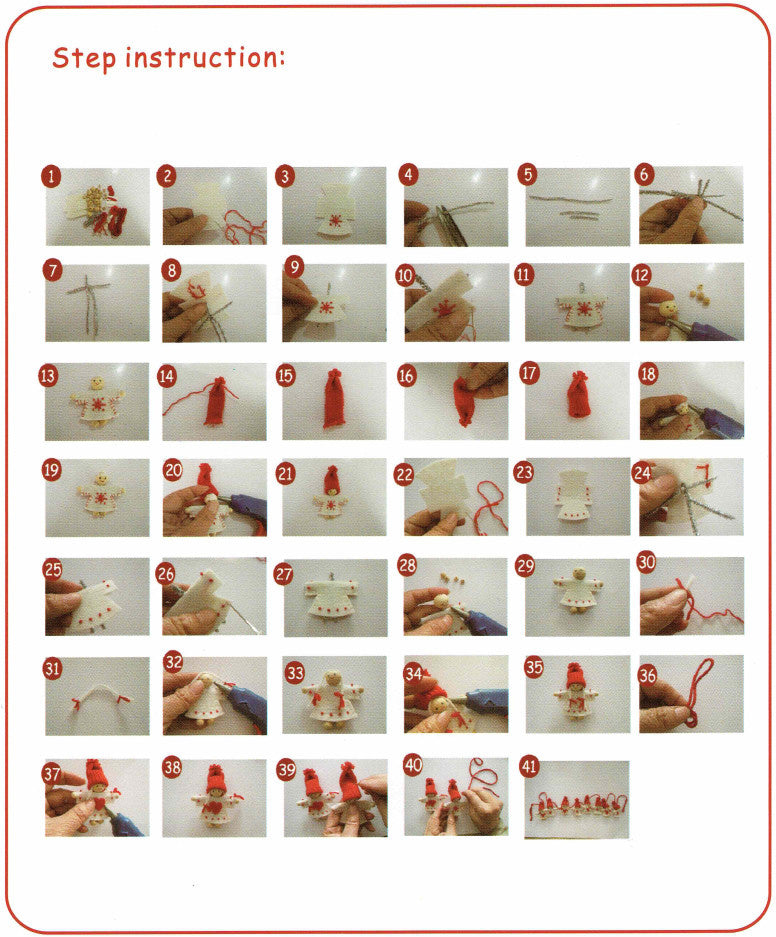 Step instruction:

1 2 3 4 5 6

7 8 9 10 11 12

13 14 15 16 17 18

19 20 21 22 23 24

25 26 27 28 29 30

31 32 33 34 35 36

37 38 39 40 41