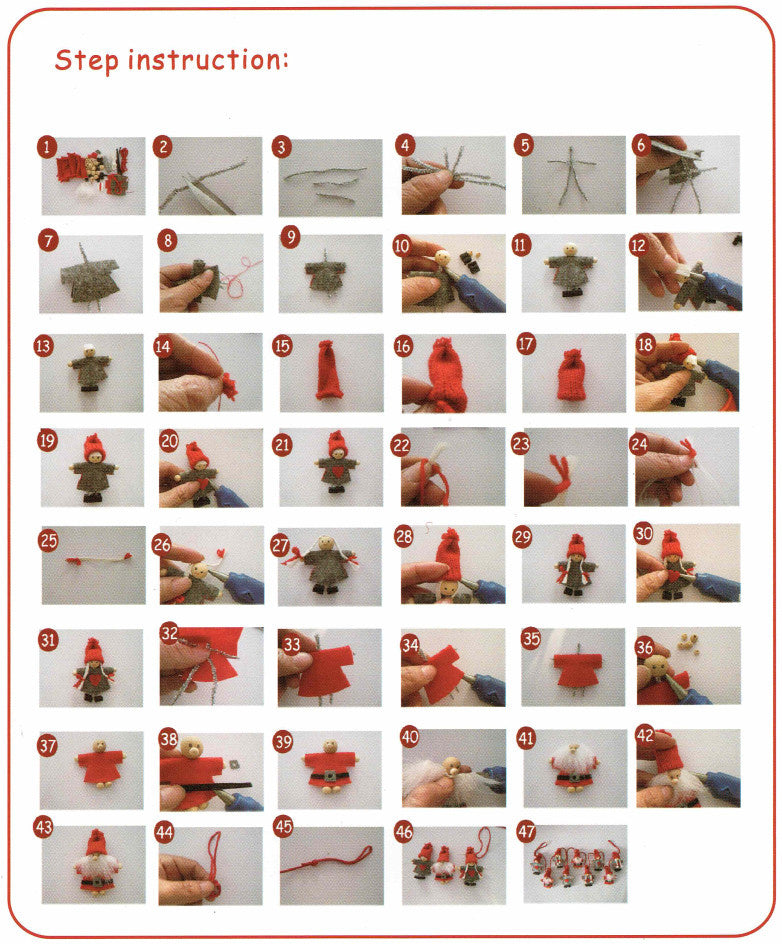 Step instruction:

1 2 3 4 5 6

7 8 9 10 11 12

13 14 15 16 17 18

19 20 21 22 23 24

25 26 27 28 29 30

31 32 33 34 35 36

37 38 39 40 41 42

43 44 45 46 47